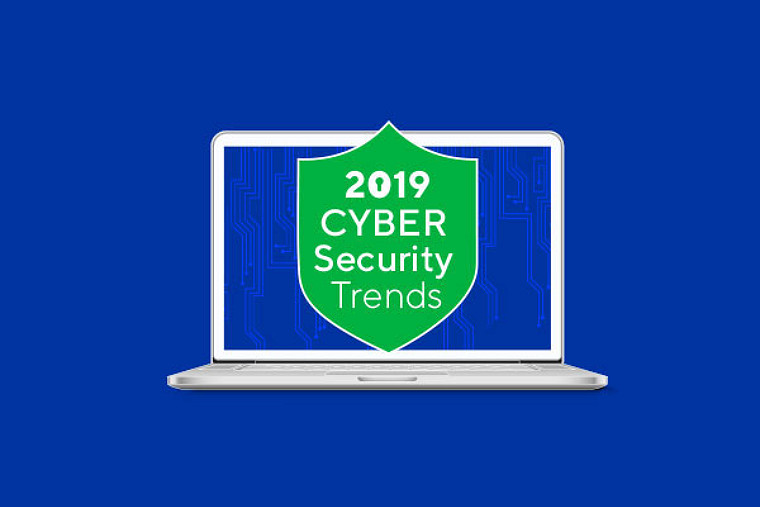 2019
CYBER
Security
Trends